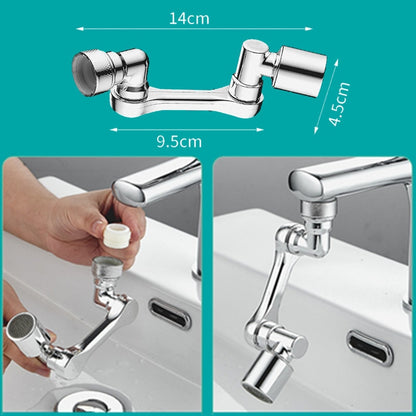 14cm

4.5cm

9.5cm